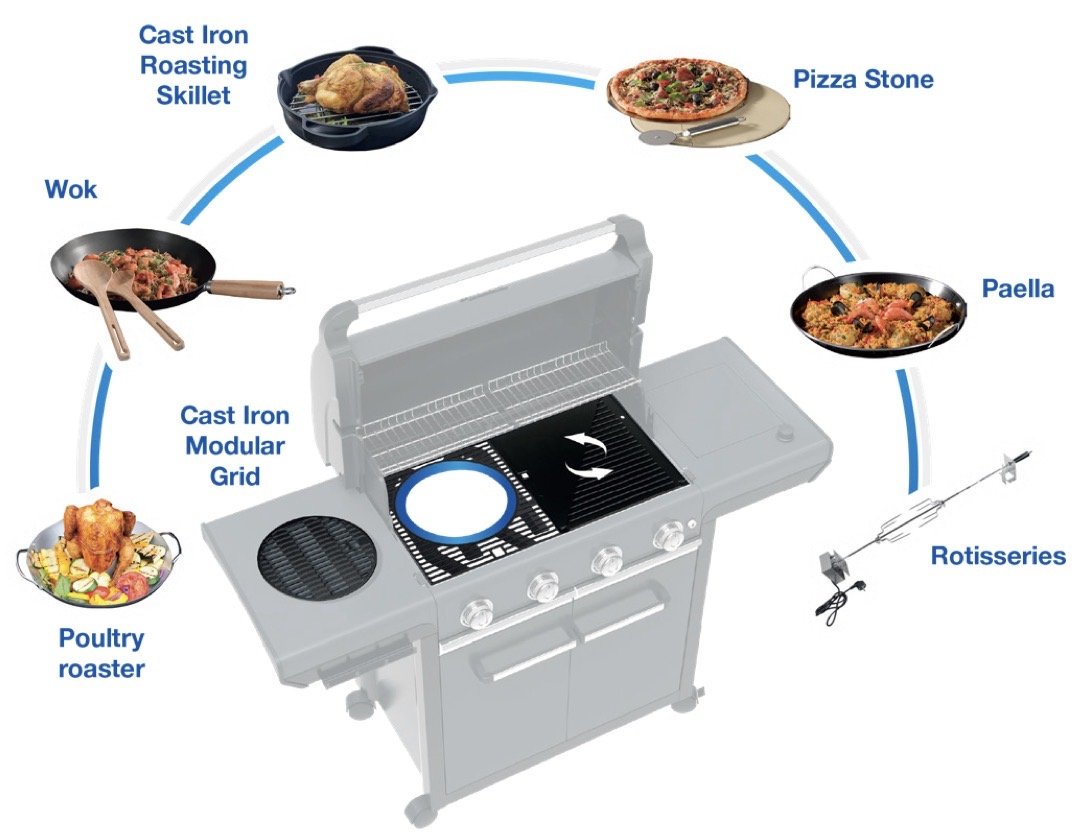 Cast Iron Roasting Skillet

Pizza Stone

Wok

Paella

Cast Iron Modular Grid

Rotisseries

Poultry roaster